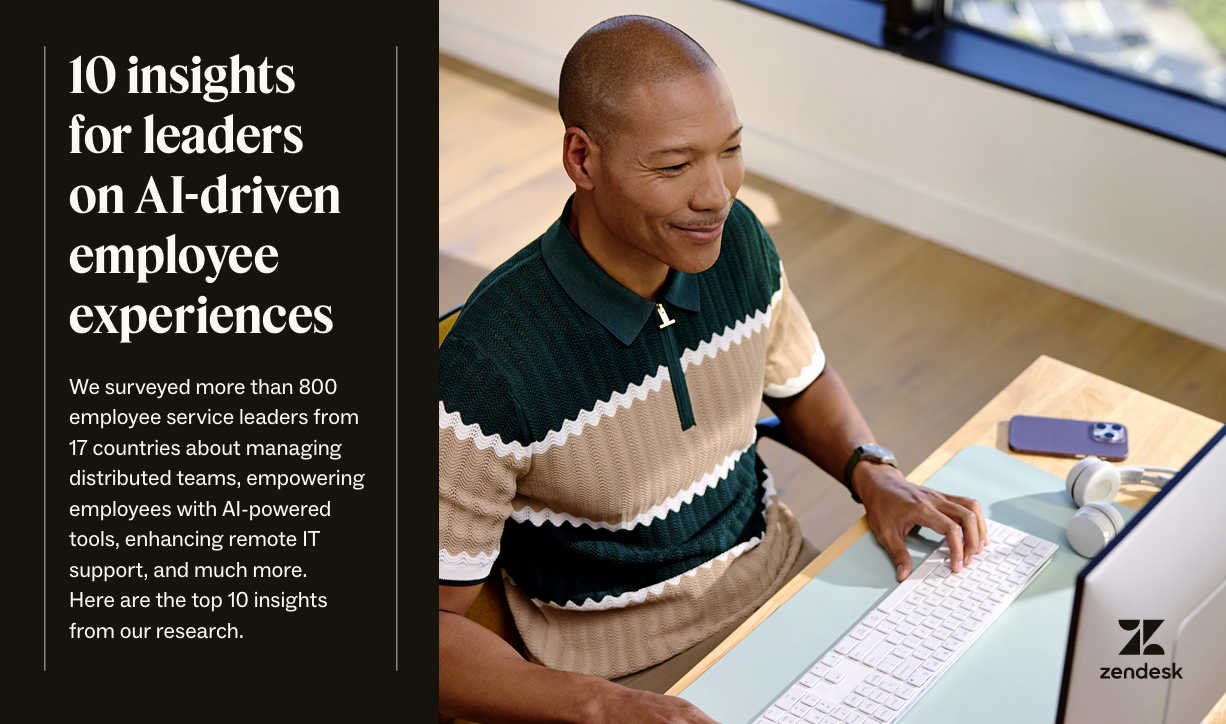 10 insights for leaders on AI-driven employee experiences

We surveyed more than 800 employee service leaders from 17 countries about managing distributed teams, empowering employees with AI-powered tools, enhancing remote IT support, and much more. Here are the top 10 insights from our research.

zendesk